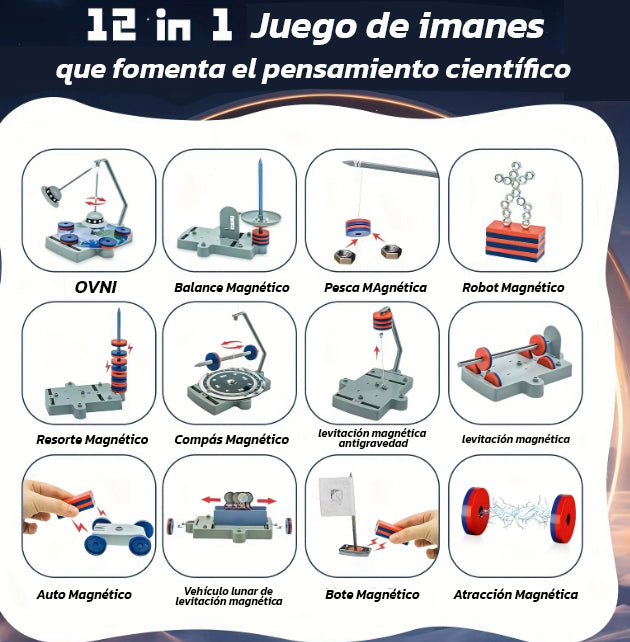 12 in 1 Juego de imanes
que fomenta el pensamiento científico

OVNI
Balance Magnético
Pesca MAgnética
Robot Magnético

Resorte Magnético
Compás Magnético
levitación magnética antigravedad
levitación magnética

Auto Magnético
Vehículo lunar de levitación magnética
Bote Magnético
Atracción Magnética